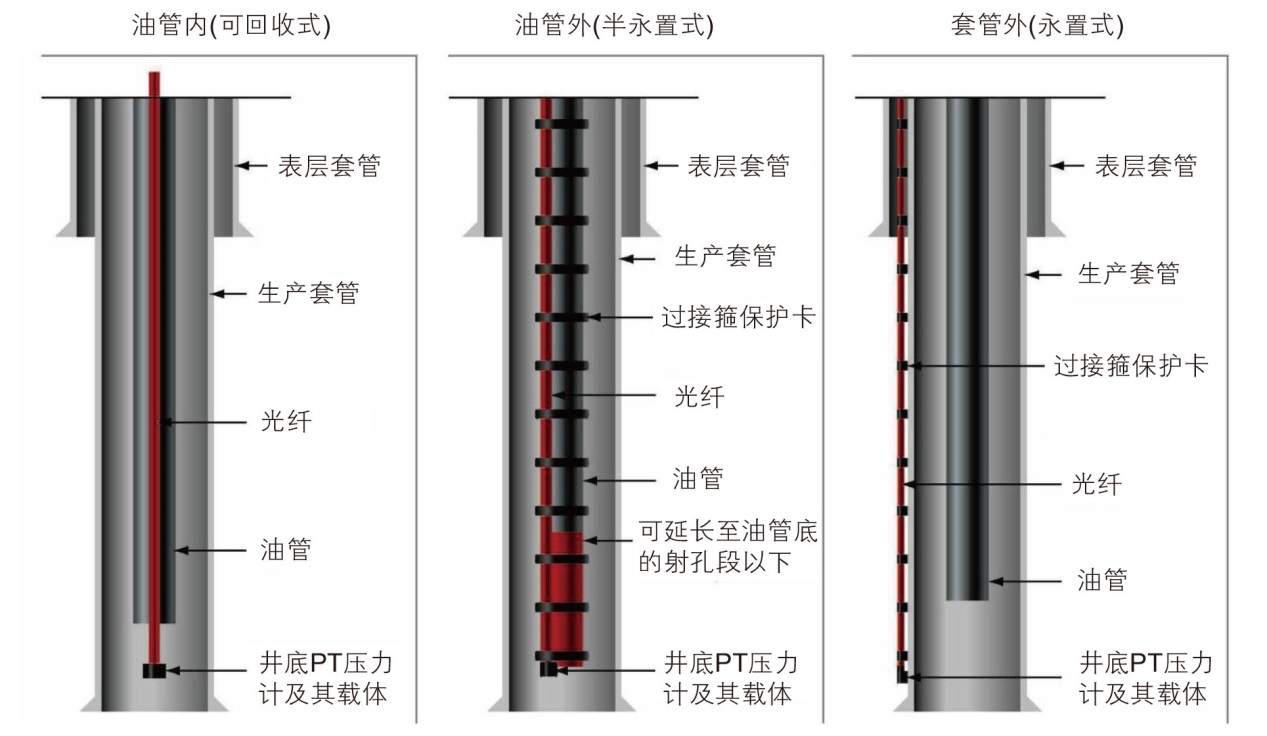 油管内(可回收式)

表层套管

生产套管

光纤

油管

井底PT压力计及其载体

油管外(半永置式)

表层套管

生产套管

过接箍保护卡

光纤

油管

可延长至油管底的射孔段以下

井底PT压力计及其载体

套管外(永置式)

表层套管

生产套管

过接箍保护卡

光纤

油管

井底PT压力计及其载体